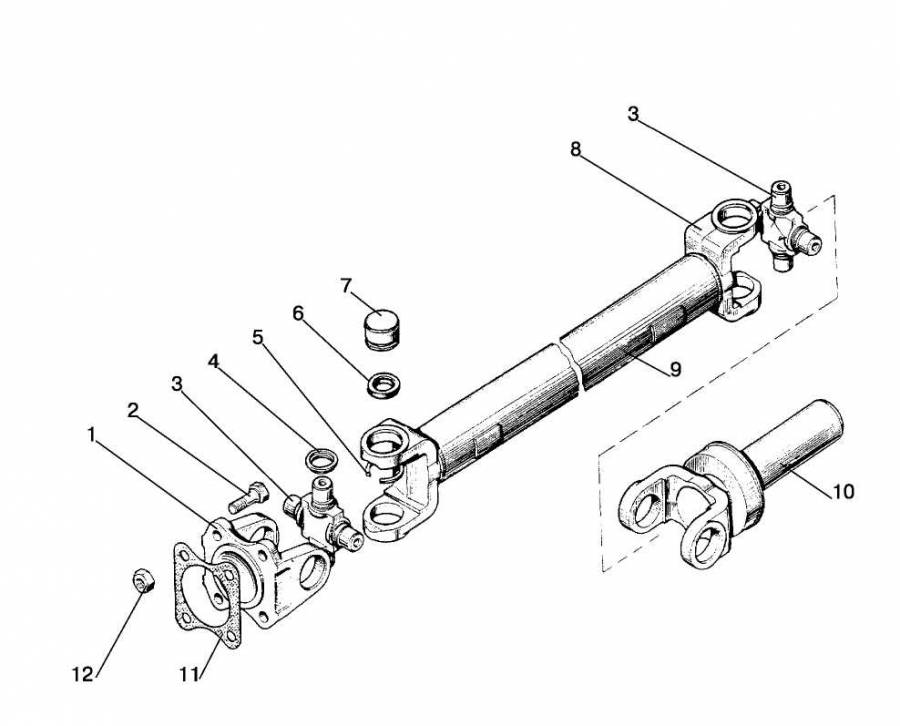 3
8
7
6
5
4
3
2
1
9
10
12
11