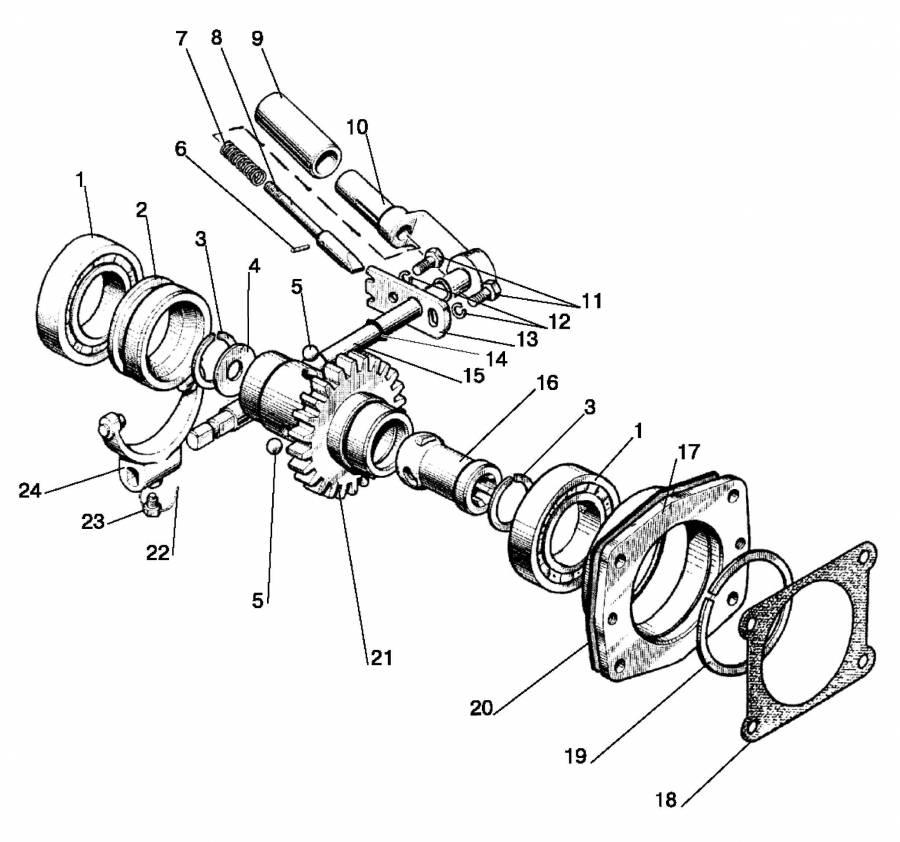 7 8 9
10
6
1
2
3
4
5
11
12
13
14
15
16
3
1
17
24
23
22
5
21
20
19
18