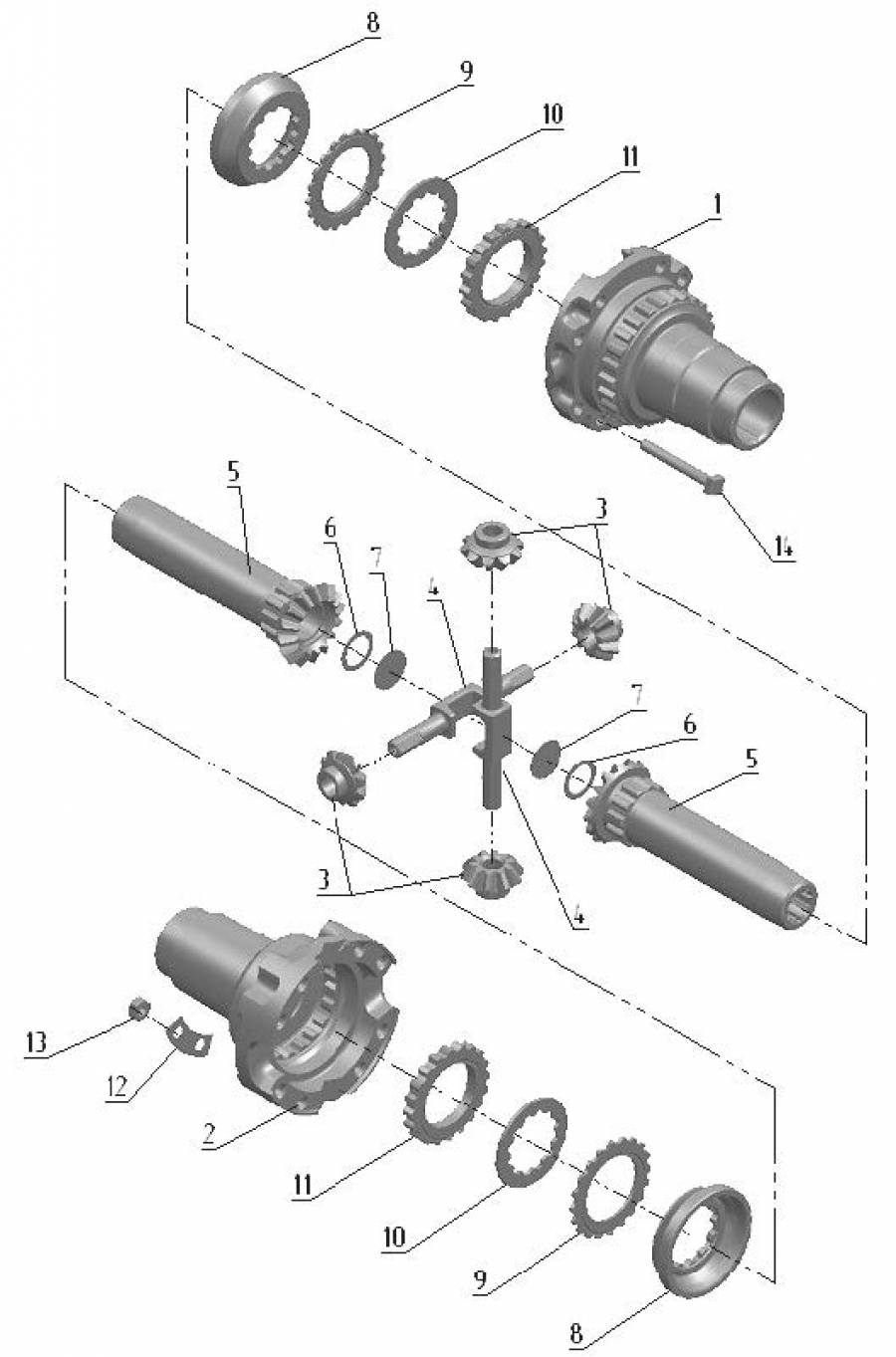 8
9
10
11
1
14
5
6
7
4
3
7
6
5
3
4
13
12
2
11
10
9
8