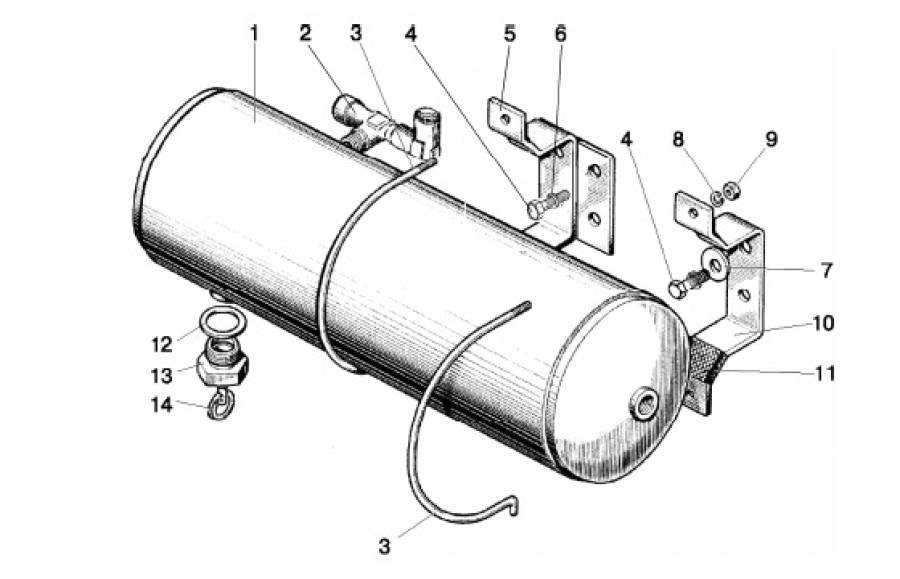 1
2
3
4
5
6
4
8
9
7
10
11
12
13
14
3